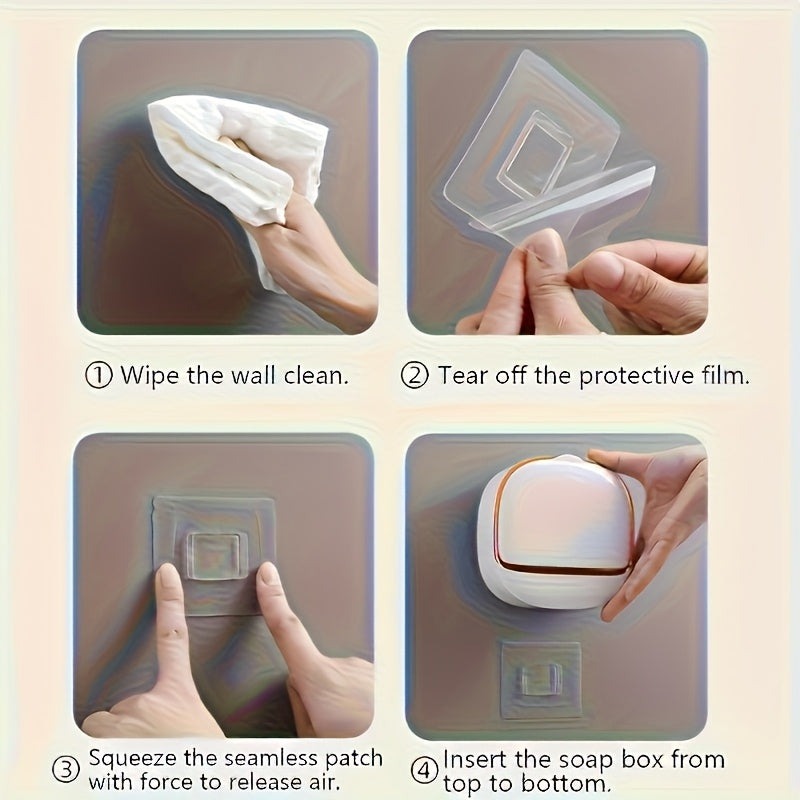 ① Wipe the wall clean.

② Tear off the protective film.

③ Squeeze the seamless patch with force to release air.

④ Insert the soap box from top to bottom.