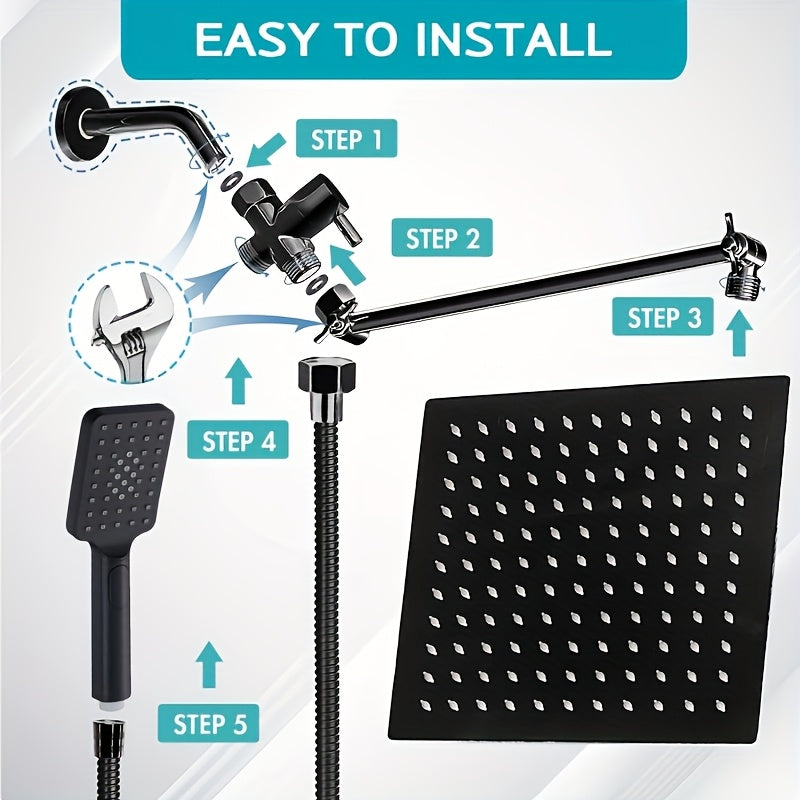 EASY TO INSTALL

STEP 1

STEP 2

STEP 3

STEP 4

STEP 5