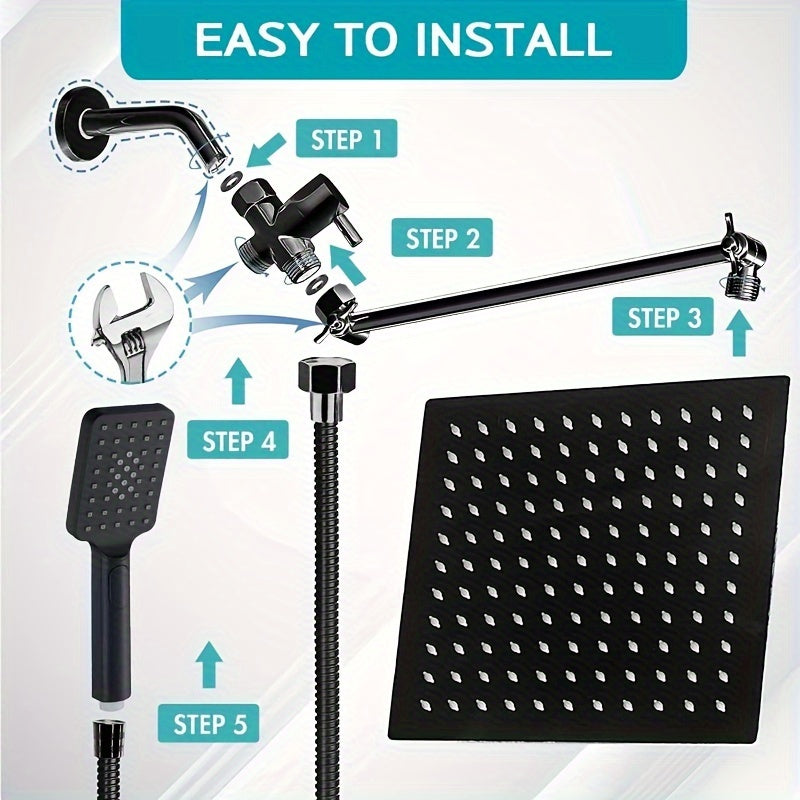 EASY TO INSTALL

STEP 1

STEP 2

STEP 3

STEP 4

STEP 5